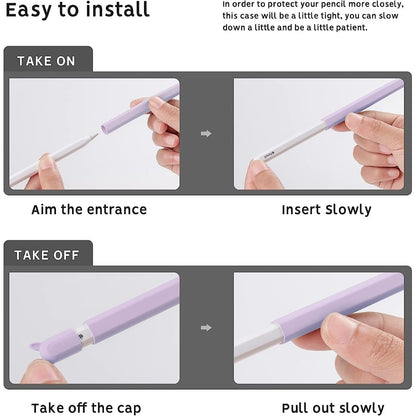 Easy to install

In order to protect your pencil more closely, this case will be a little tight, you can slow down a little and be a little patient.

TAKE ON

Aim the entrance

Insert Slowly

TAKE OFF

Take off the cap

Pull out slowly